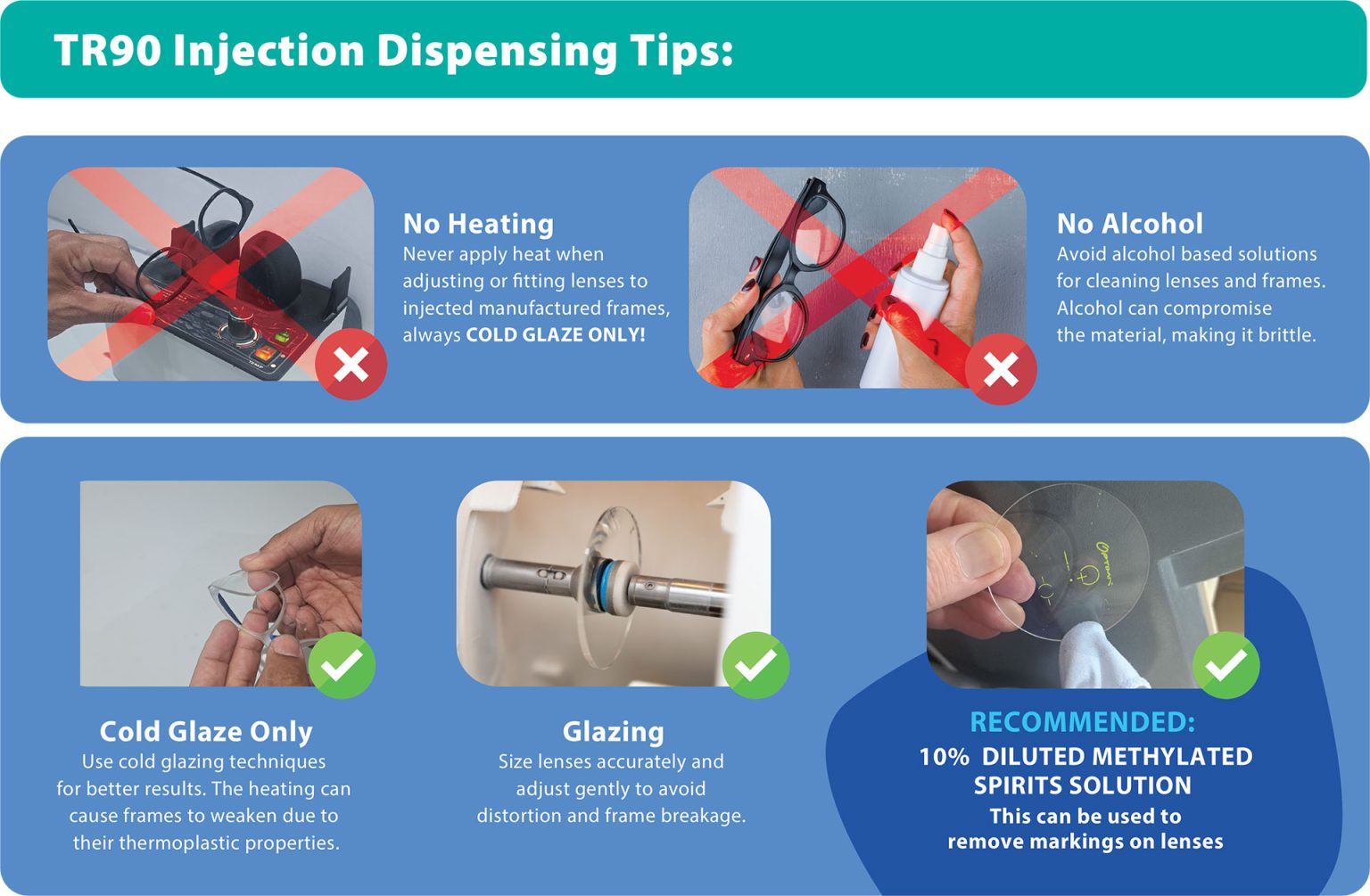 TR90 Injection Dispensing Tips:

No Heating
Never apply heat when adjusting or fitting lenses to injected manufactured frames, always COLD GLAZE ONLY!

No Alcohol
Avoid alcohol based solutions for cleaning lenses and frames. Alcohol can compromise the material, making it brittle.

Cold Glaze Only
Use cold glazing techniques for better results. The heating can cause frames to weaken due to their thermoplastic properties.

Glazing
Size lenses accurately and adjust gently to avoid distortion and frame breakage.

RECOMMENDED:
10% DILUTED METHYLATED SPIRITS SOLUTION
This can be used to remove markings on lenses